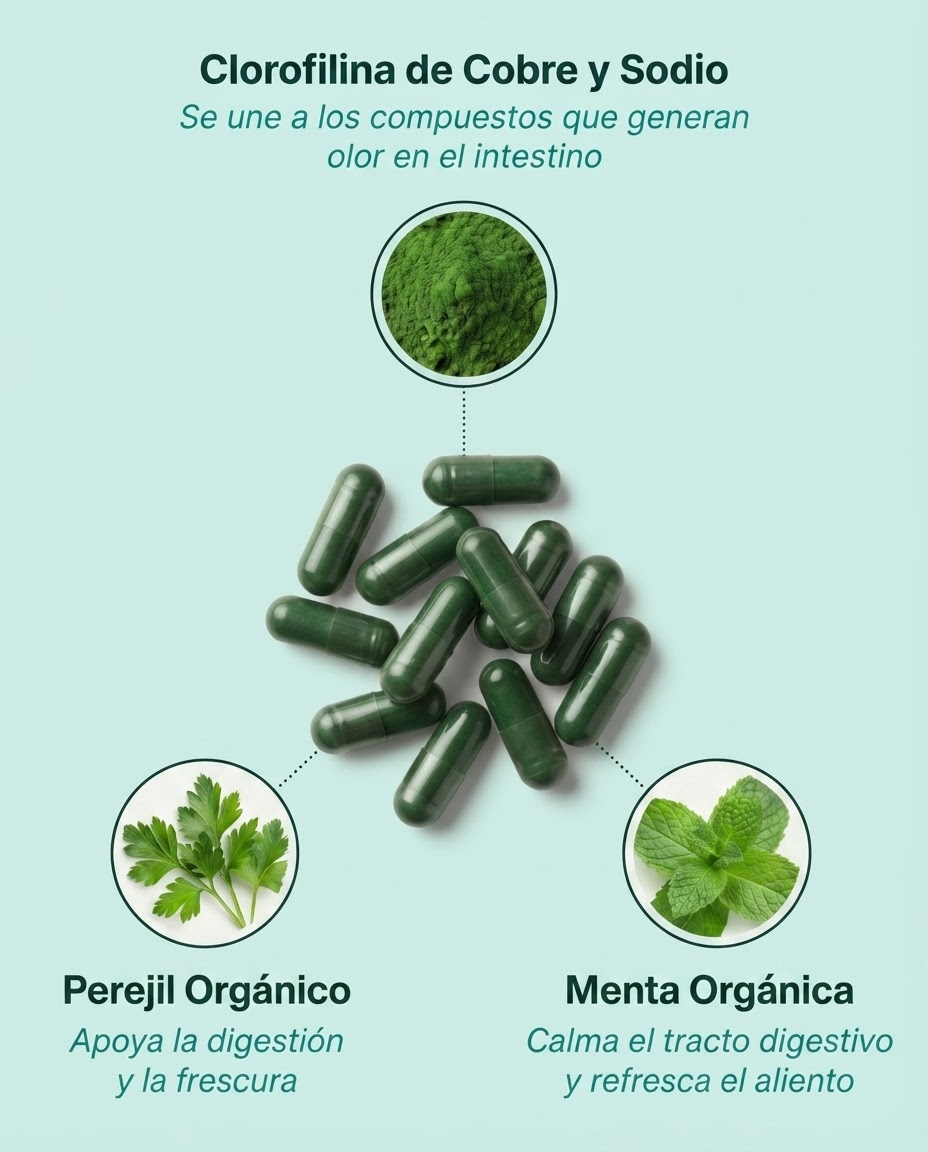 Clorofilina de Cobre y Sodio

Se une a los compuestos que generan olor en el intestino

Perejil Orgánico

Apoya la digestión y la frescura

Menta Orgánica

Calma el tracto digestivo y refresca el aliento