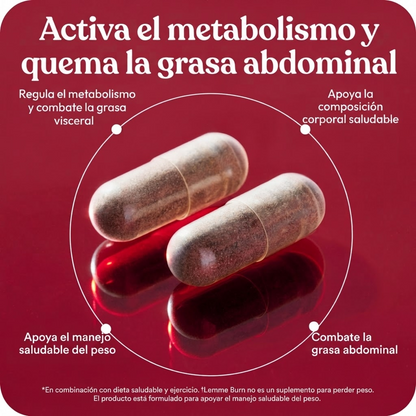 Activa el metabolismo y quema la grasa abdominal

Regula el metabolismo y combate la grasa visceral

Apoya la composición corporal saludable

Apoya el manejo saludable del peso

Combate la grasa abdominal

*En combinación con dieta saludable y ejercicio. †Lemme Burn no es un suplemento para perder peso. El producto está formulado para apoyar el manejo saludable del peso.